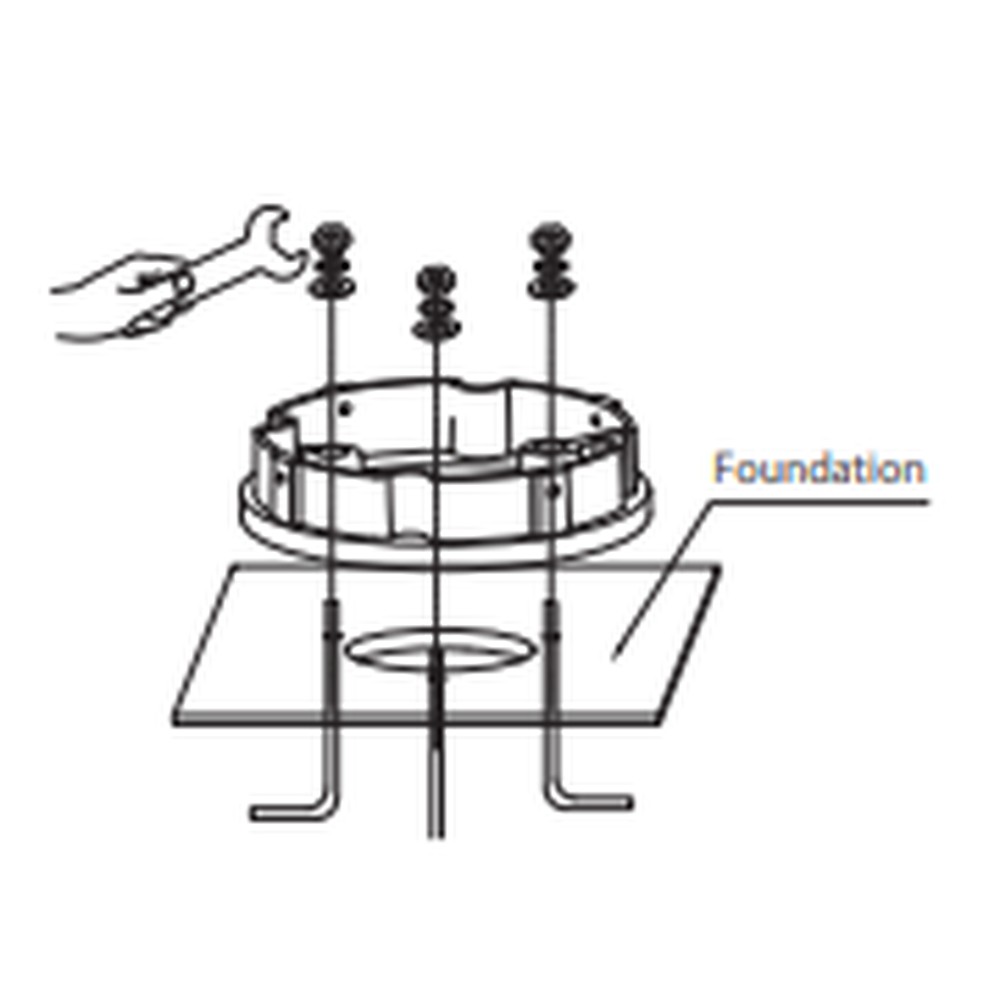 Foundation